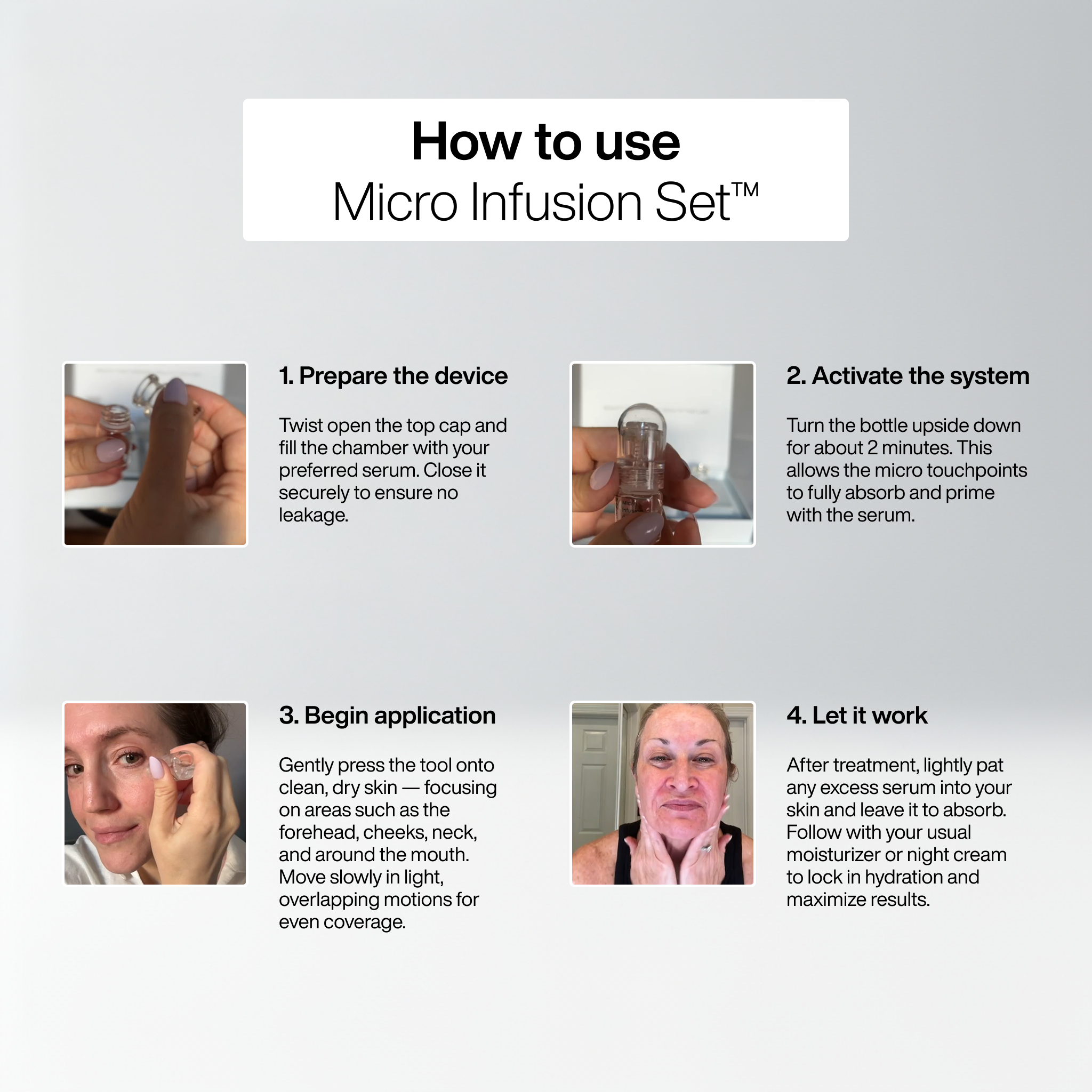 How to use
Micro Infusion Set™

1. Prepare the device

Twist open the top cap and fill the chamber with your preferred serum. Close it securely to ensure no leakage.

2. Activate the system

Turn the bottle upside down for about 2 minutes. This allows the micro touchpoints to fully absorb and prime with the serum.

3. Begin application

Gently press the tool onto clean, dry skin — focusing on areas such as the forehead, cheeks, neck, and around the mouth. Move slowly in light, overlapping motions for even coverage.

4. Let it work

After treatment, lightly pat any excess serum into your skin and leave it to absorb. Follow with your usual moisturizer or night cream to lock in hydration and maximize results.